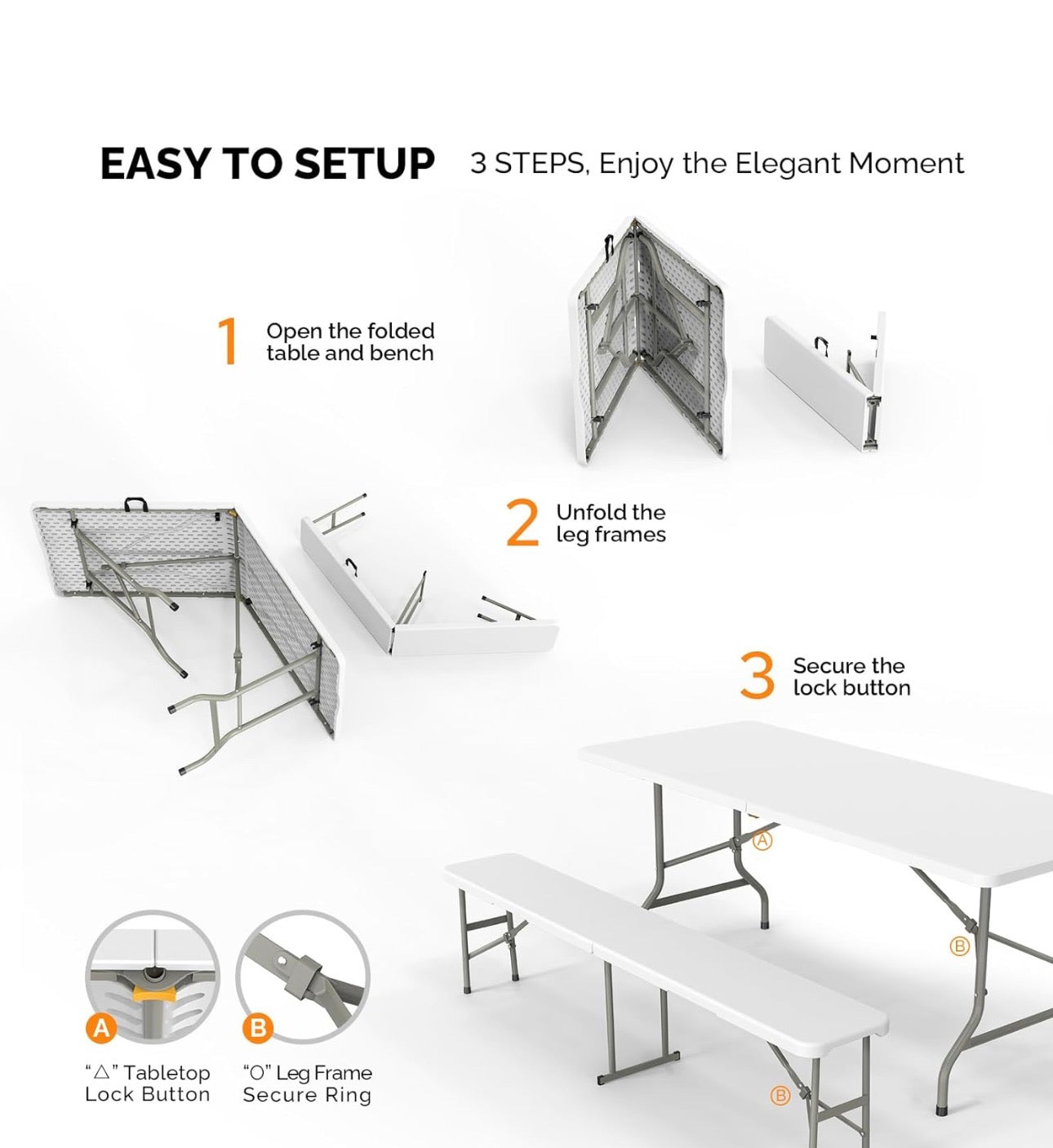 EASY TO SETUP 3 STEPS, Enjoy the Elegant Moment

1 Open the folded table and bench

2 Unfold the leg frames

3 Secure the lock button

A

B

B

A
"△" Tabletop Lock Button

B
"O" Leg Frame Secure Ring