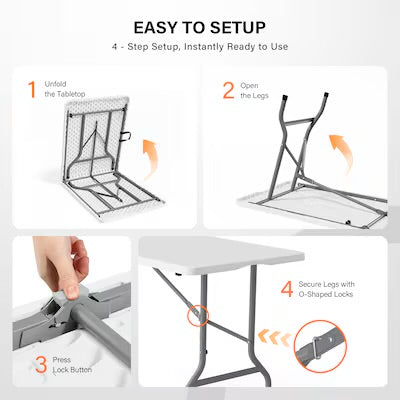 EASY TO SETUP

4 - Step Setup, Instantly Ready to Use

1 Unfold the Tabletop

2 Open the Legs

3 Press Lock Button

4 Secure Legs with O-Shaped Locks